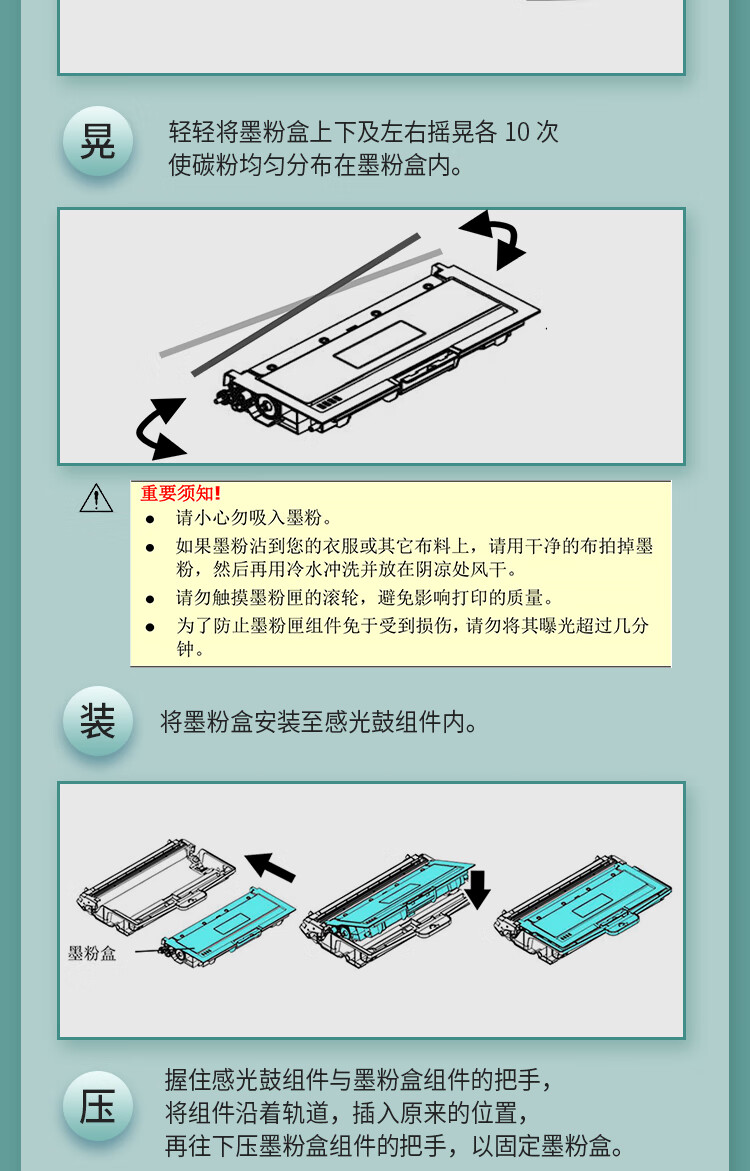 晃

轻轻将墨粉盒上下及左右摇晃各 10 次
使碳粉均匀分布在墨粉盒内。

重要须知!
● 请小心勿吸入墨粉。
● 如果墨粉沾到您的衣服或其它布料上，请用干净的布拍掉墨粉，然后再用冷水冲洗并放在阴凉处风干。
● 请勿触摸墨粉匣的滚轮，避免影响打印的质量。
● 为了防止墨粉匣组件免于受到损伤，请勿将其曝光超过几分钟。

装

将墨粉盒安装至感光鼓组件内。

墨粉盒

压

握住感光鼓组件与墨粉盒组件的把手，
将组件沿着轨道，插入原来的位置，
再往下压墨粉盒组件的把手，以固定墨粉盒。