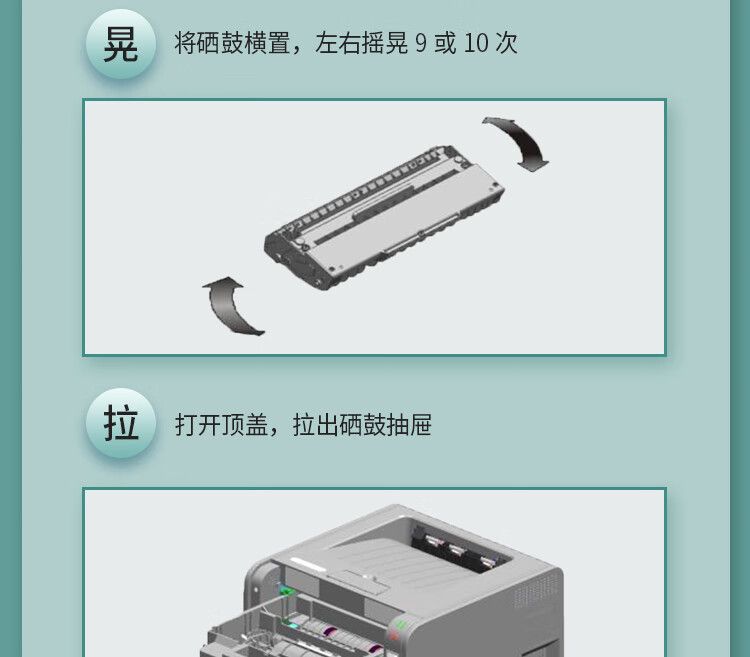 晃

将硒鼓横置，左右摇晃 9 或 10 次

拉

打开顶盖，拉出硒鼓抽屉