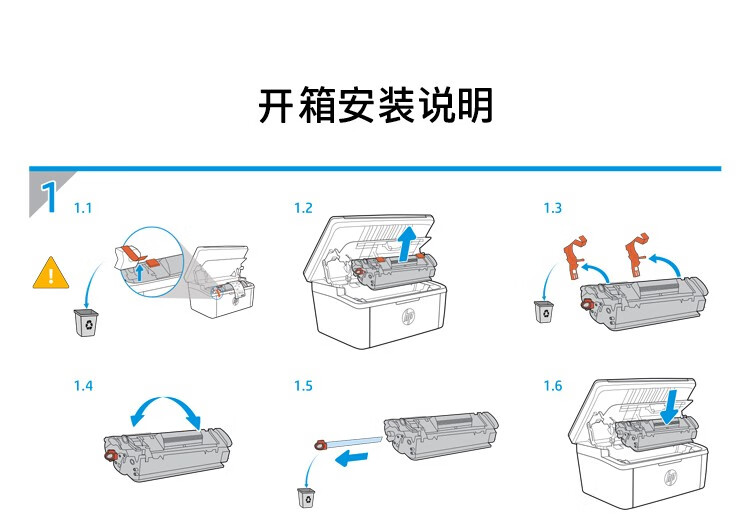 开箱安装说明

1

1.1

1.2

1.3

1.4

1.5

1.6