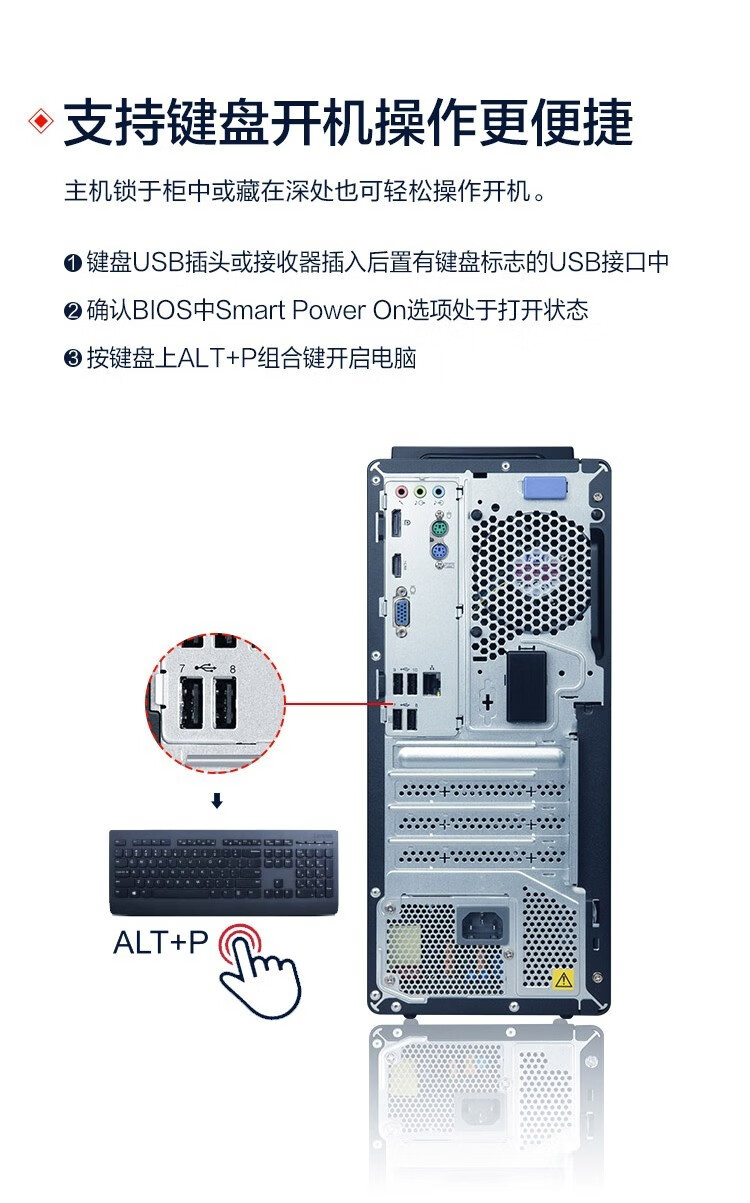 支持键盘开机操作更便捷

主机锁于柜中或藏在深处也可轻松操作开机。

❶键盘USB插头或接收器插入后置有键盘标志的USB接口中
❷确认BIOS中Smart Power On选项处于打开状态
❸按键盘上ALT+P组合键开启电脑

7 8

ALT+P