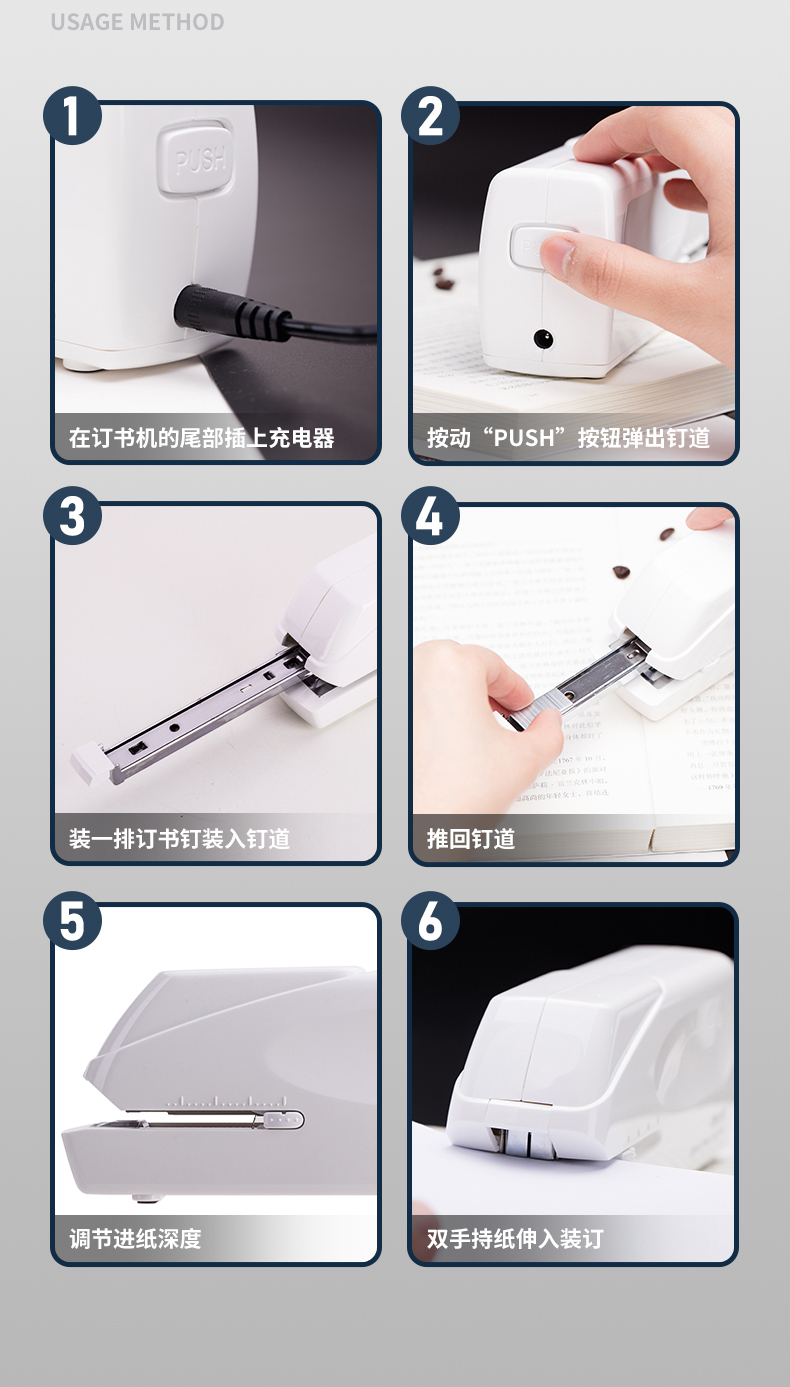 USAGE METHOD

1

PUSH

在订书机的尾部插上充电器

2

按动“PUSH”按钮弹出钉道

3

装一排订书钉装入钉道

4

推回钉道

5

调节进纸深度

6

双手持纸伸入装订