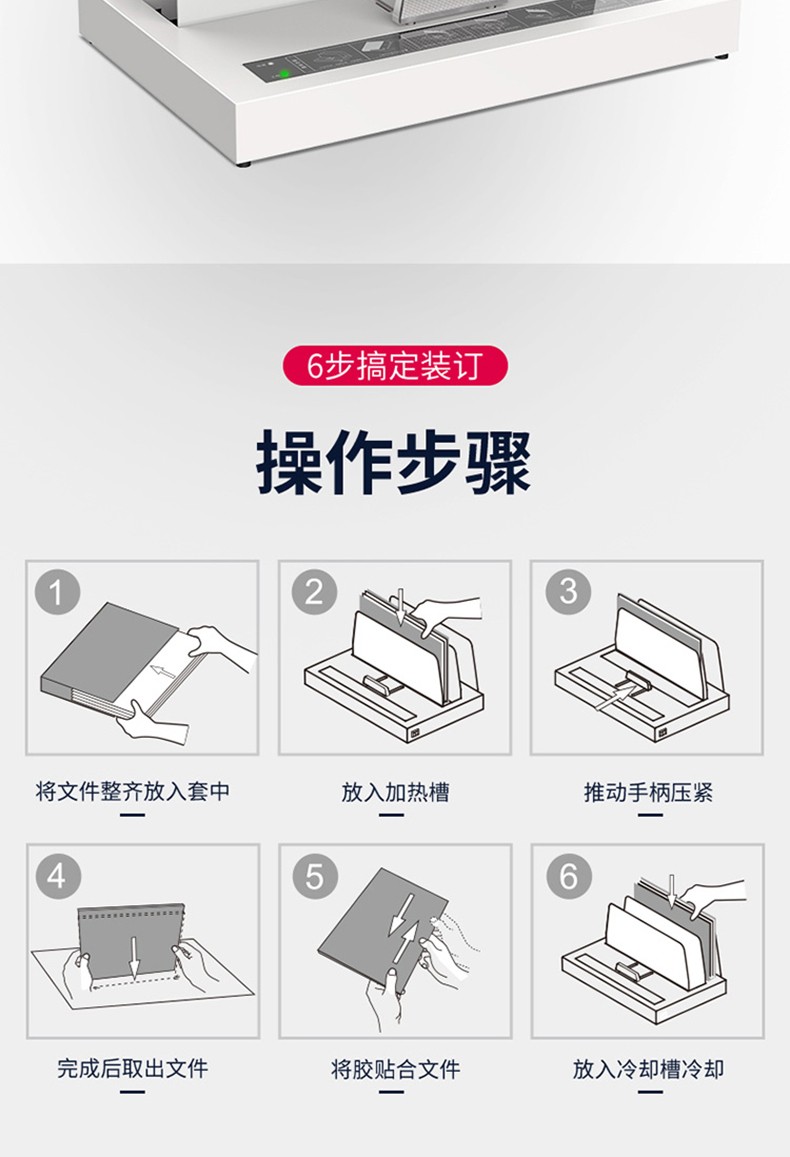 6步搞定装订

操作步骤

1
将文件整齐放入套中

2
放入加热槽

3
推动手柄压紧

4
完成后取出文件

5
将胶贴合文件

6
放入冷却槽冷却